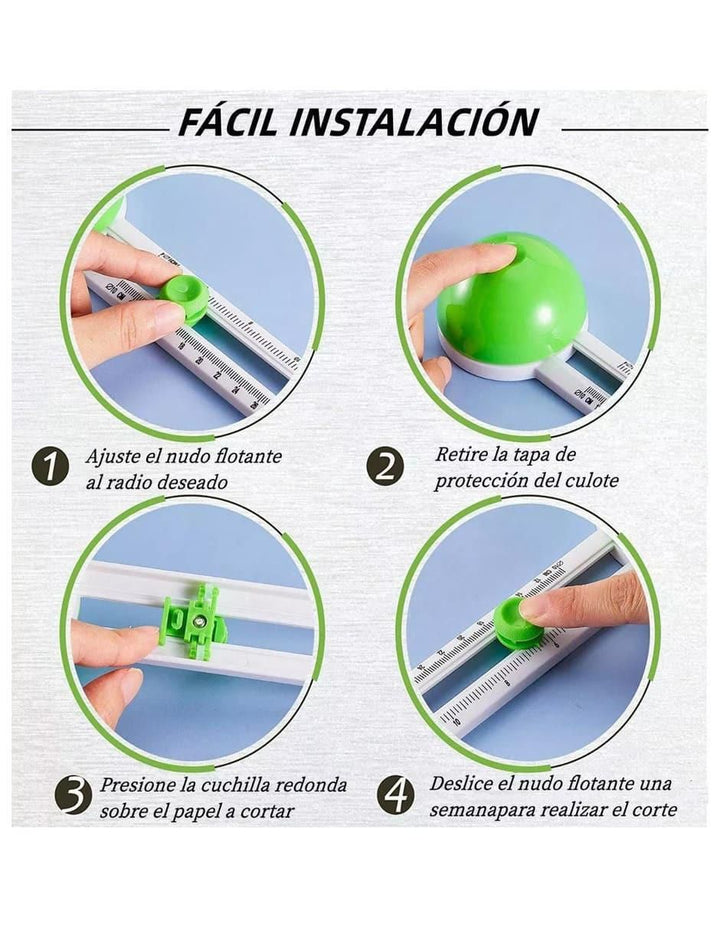 FÁCIL INSTALACIÓN

1 Ajuste el nudo flotante al radio deseado

2 Retire la tapa de protección del culote

3 Presione la cuchilla redonda sobre el papel a cortar

4 Deslice el nudo flotante una semanapara realizar el corte