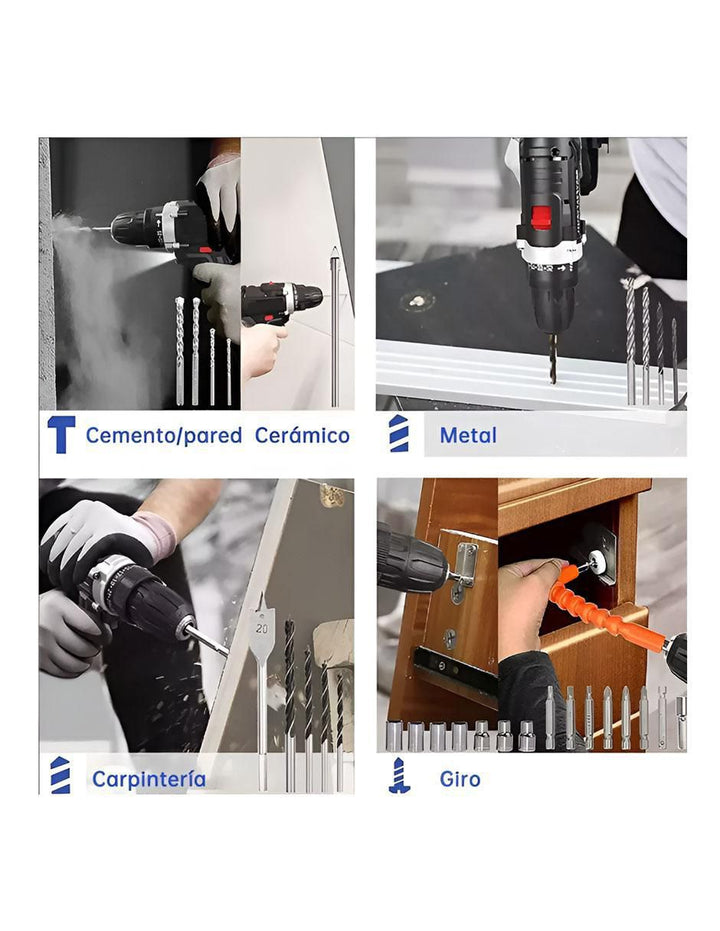 Cemento/pared Cerámico

Metal

20

Carpintería

Giro