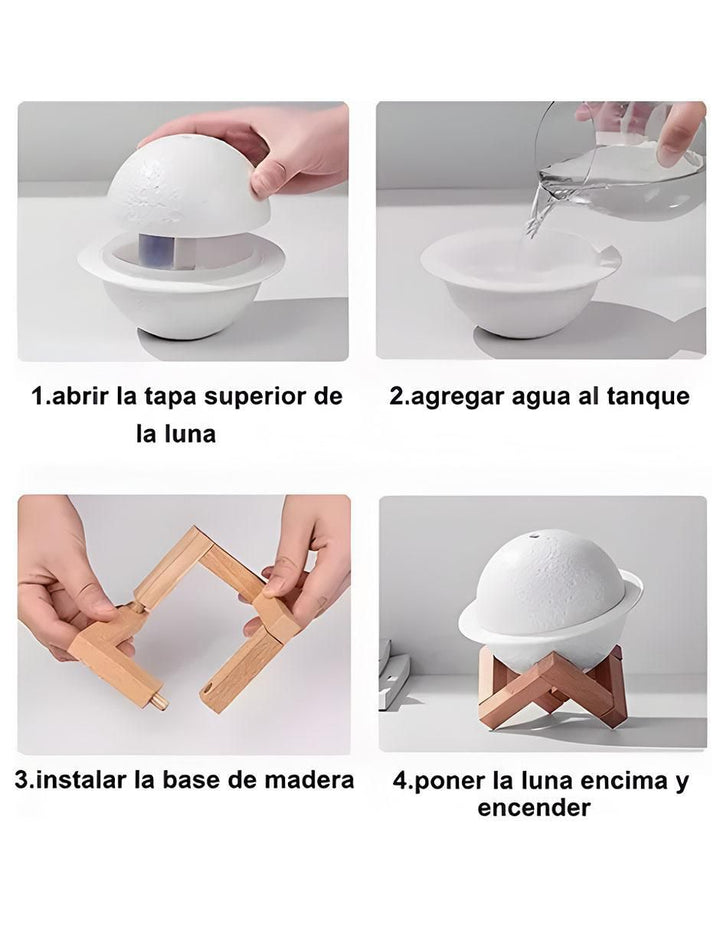 1.abrir la tapa superior de la luna

2.agregar agua al tanque

3.instalar la base de madera

4.poner la luna encima y encender