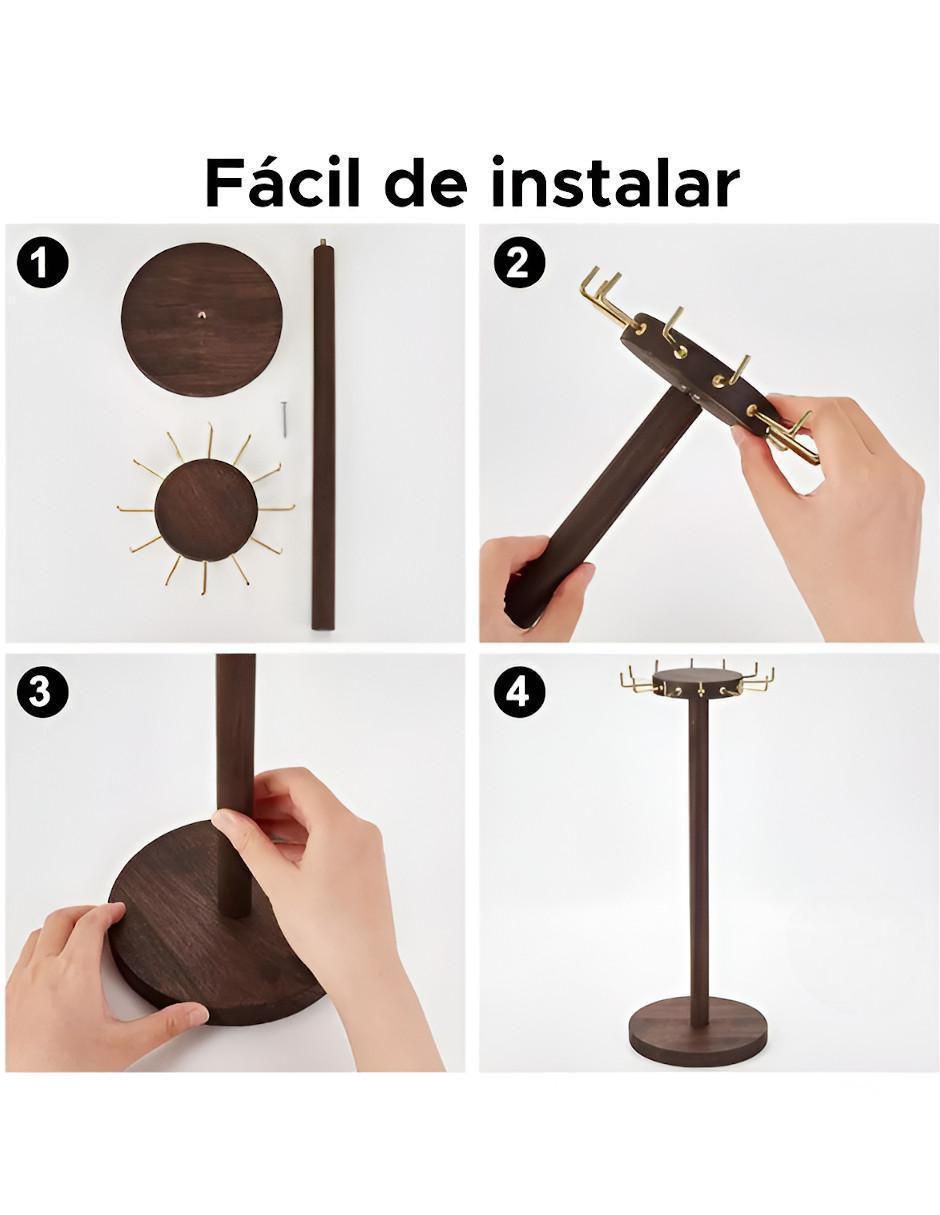 Fácil de instalar

1

2

3

4