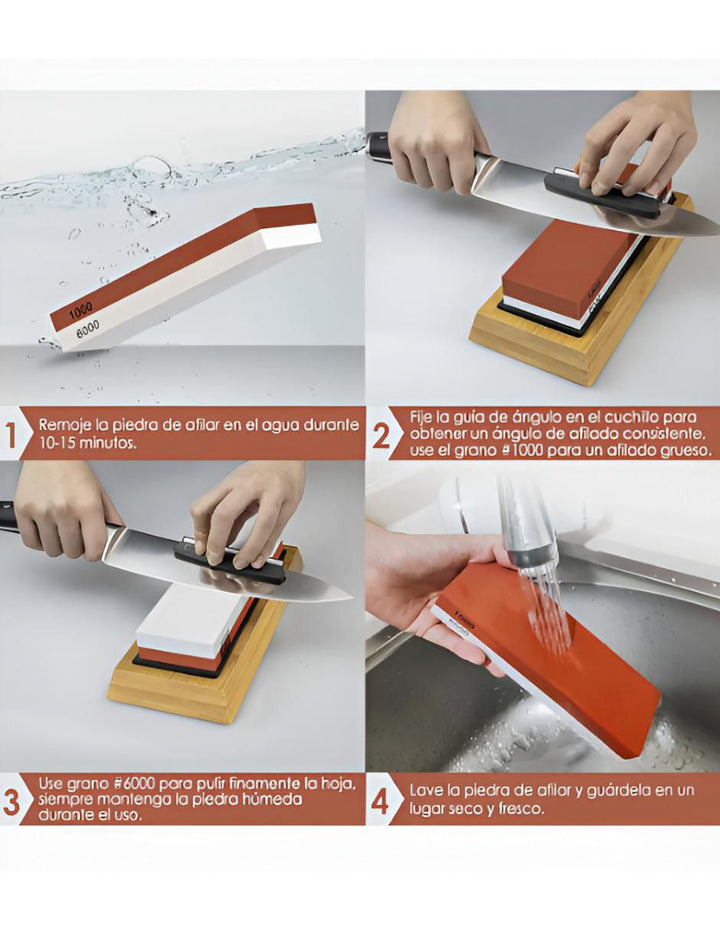 1000
6000

1 Remoje la piedra de afilar en el agua durante 10-15 minutos.

2 Fije la guía de ángulo en el cuchillo para obtener un ángulo de afilado consistente. use el grano #1000 para un afilado grueso.

3 Use grano #6000 para pulir finamente la hoja, siempre mantenga la piedra húmeda durante el uso.

4 Lave la piedra de afilar y guárdela en un lugar seco y fresco.