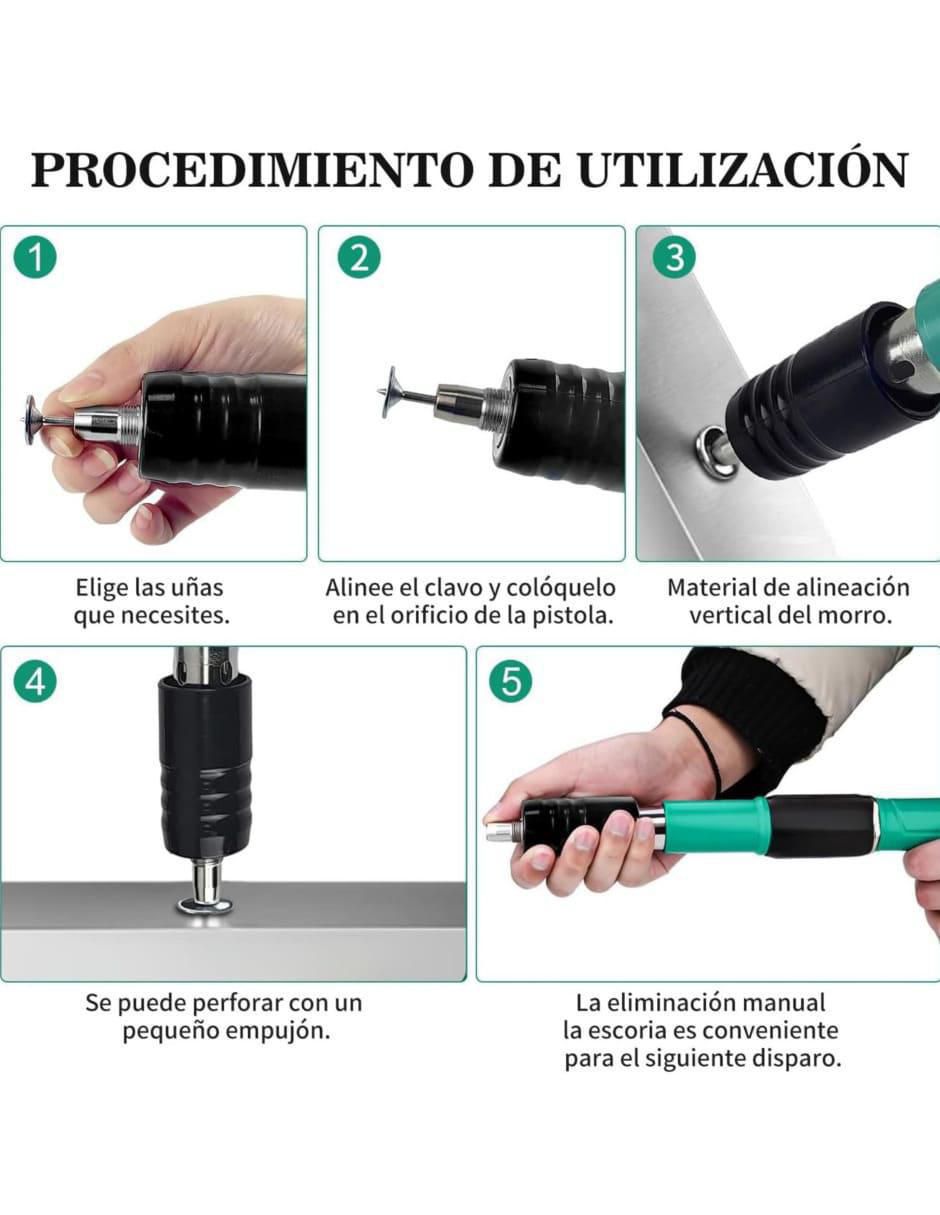 PROCEDIMIENTO DE UTILIZACIÓN

1

Elige las uñas que necesites.

2

Alinee el clavo y colóquelo en el orificio de la pistola.

3

Material de alineación vertical del morro.

4

Se puede perforar con un pequeño empujón.

5

La eliminación manual la escoria es conveniente para el siguiente disparo.